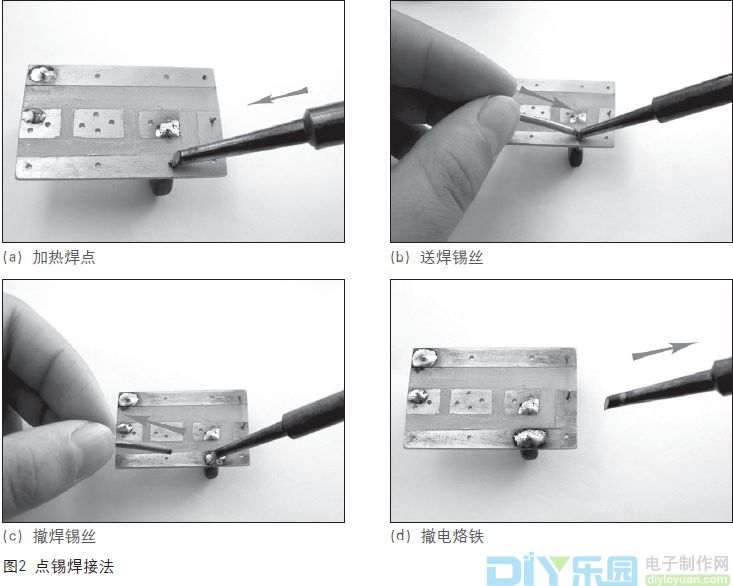 (a) 加热焊点

(b) 送焊锡丝

(c) 撤焊锡丝

(d) 撤电烙铁

图2 点锡焊接法

DIY乐园 电子制作网 diyleyuan.com